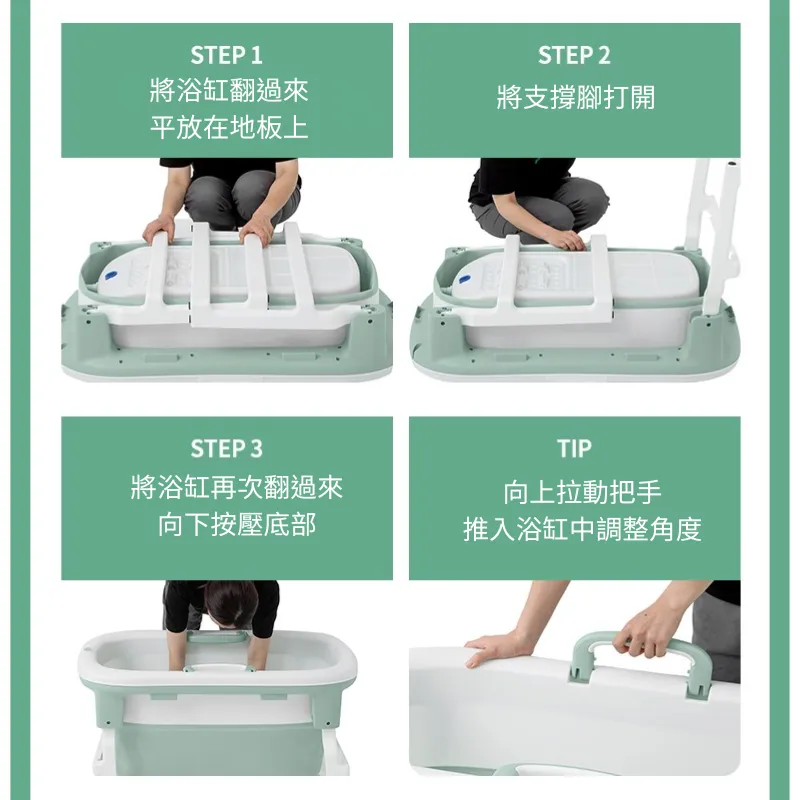 STEP 1
將浴缸翻過來
平放在地板上

STEP 2
將支撐腳打開

STEP 3
將浴缸再次翻過來
向下按壓底部

TIP
向上拉動把手
推入浴缸中調整角度